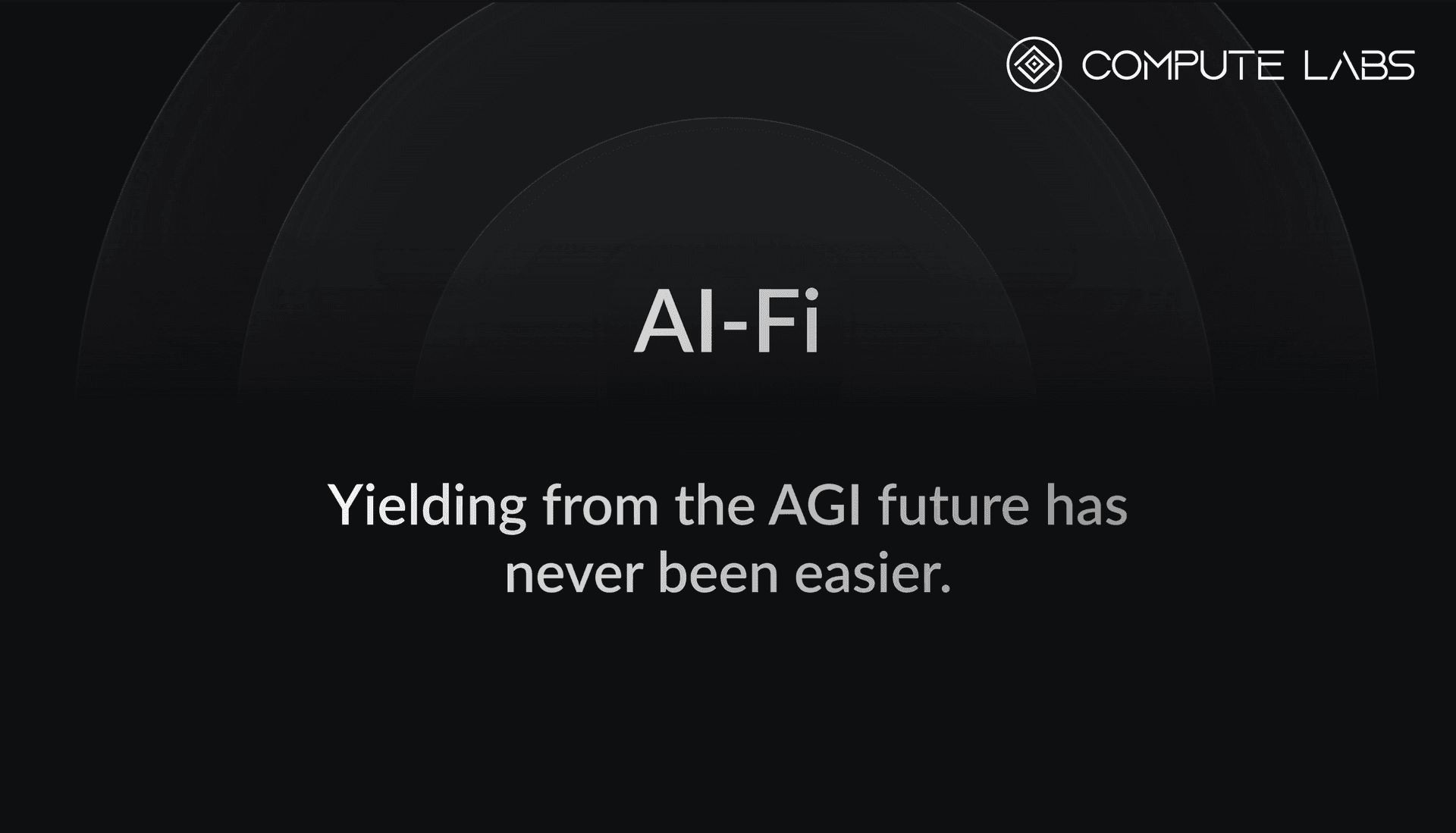 COMPUTE LABS

AI-Fi

Yielding from the AGI future has never been easier.